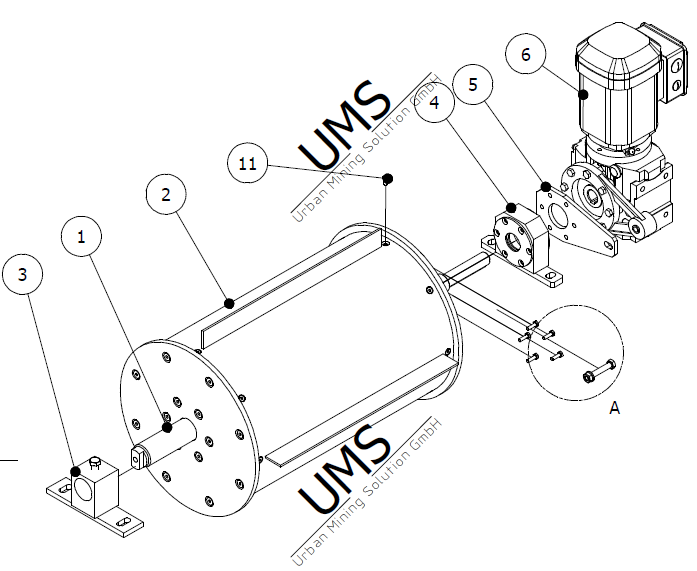 6
5
4
UMS
Urban Mining Solution GmbH
11
2
1
3
A
UMS
Urban Mining Solution GmbH